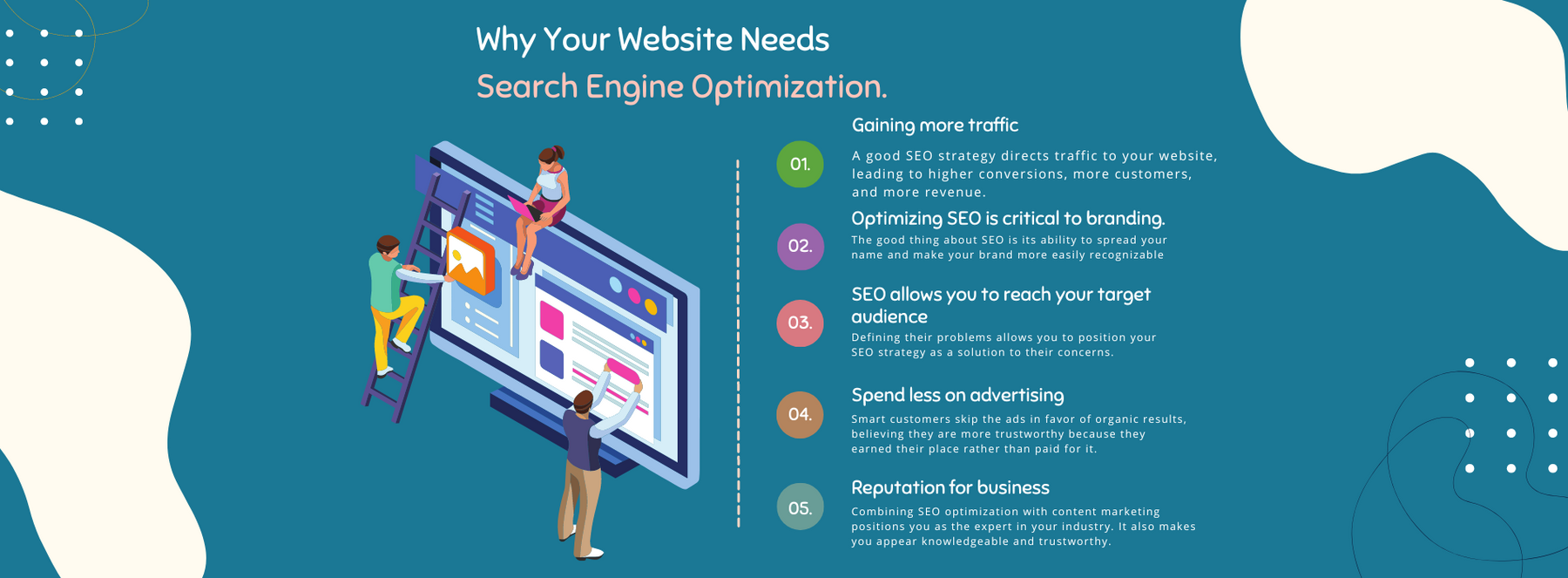 Why Your Website Needs
Search Engine Optimization.

01.
Gaining more traffic
A good SEO strategy directs traffic to your website, leading to higher conversions, more customers, and more revenue.

02.
Optimizing SEO is critical to branding.
The good thing about SEO is its ability to spread your name and make your brand more easily recognizable

03.
SEO allows you to reach your target audience
Defining their problems allows you to position your SEO strategy as a solution to their concerns.

04.
Spend less on advertising
Smart customers skip the ads in favor of organic results, believing they are more trustworthy because they earned their place rather than paid for it.

05.
Reputation for business
Combining SEO optimization with content marketing positions you as the expert in your industry. It also makes you appear knowledgeable and trustworthy.